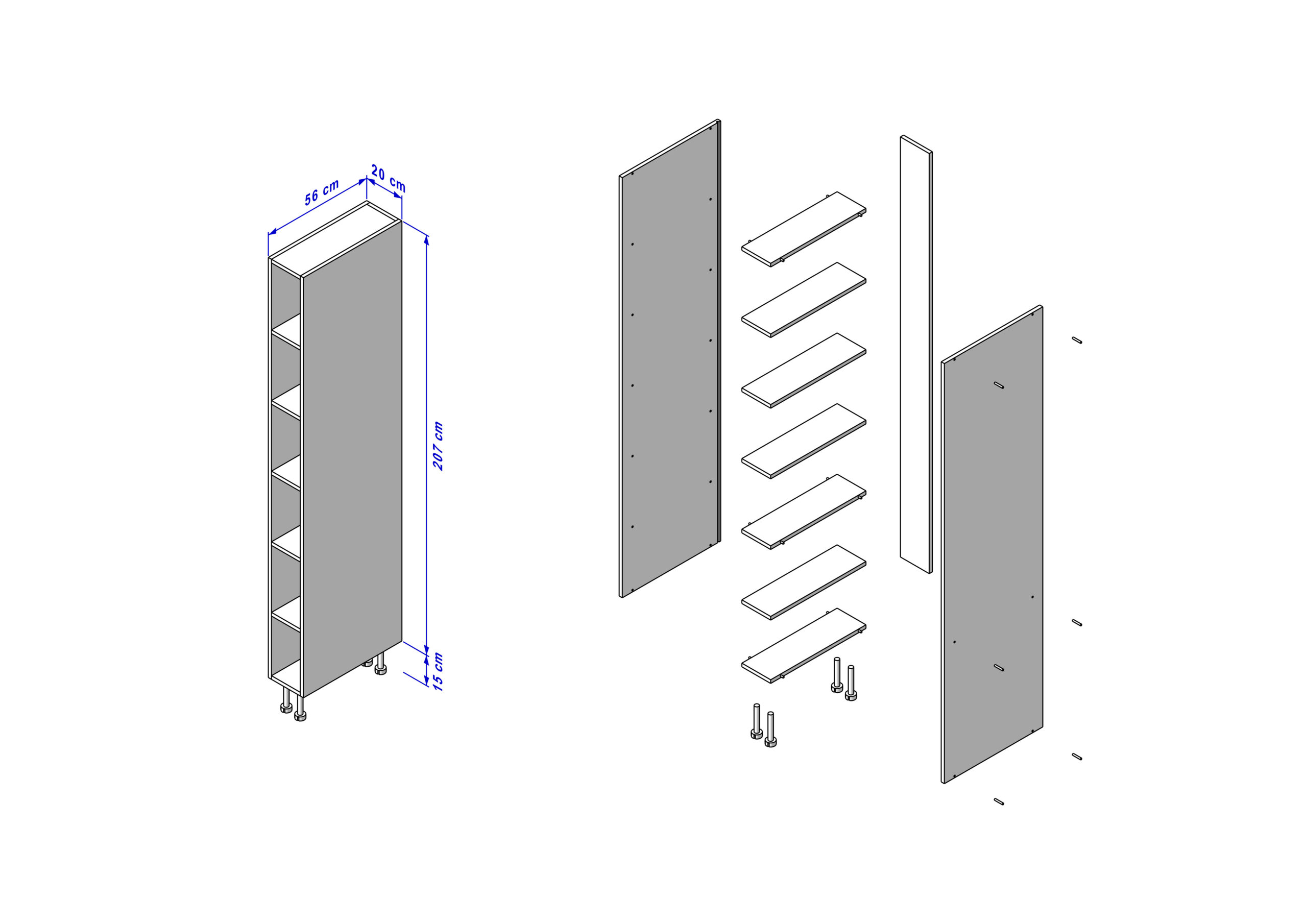 56 cm
20 cm
207 cm
15 cm